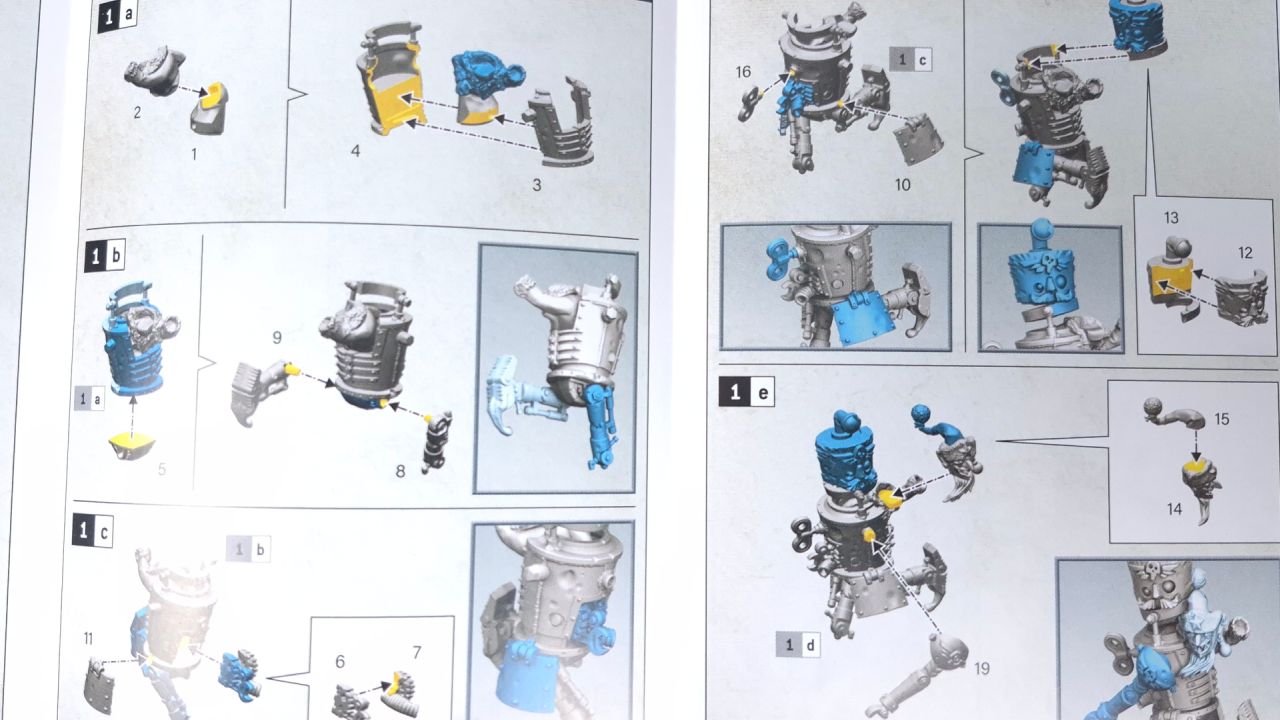 1 a

2

1

4

3

1 b

1 a

5

9

8

1 c

1 b

11

6

7

16

1 c

10

13

12

1 e

15

14

1 d

19